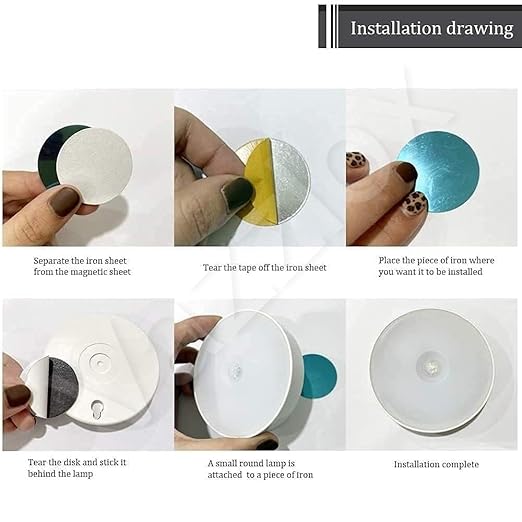 Installation drawing

Separate the iron sheet from the magnetic sheet

Tear the tape off the iron sheet

Place the piece of iron where you want it to be installed

Tear the disk and stick it behind the lamp

A small round lamp is attached to a piece of iron

Installation complete